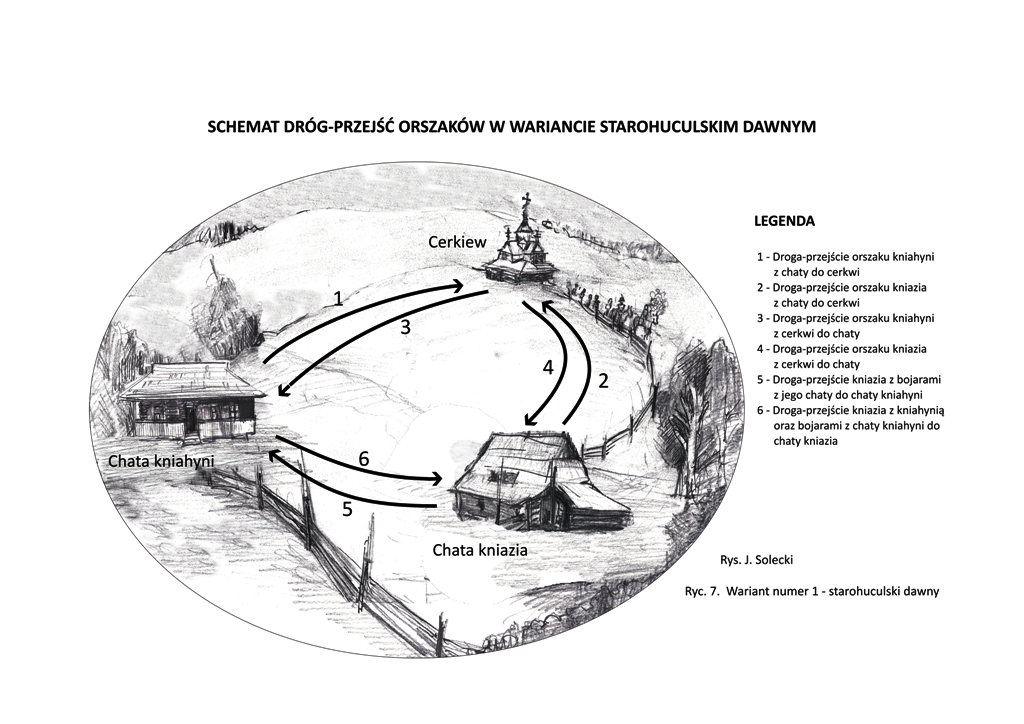 SCHEMAT DRÓG-PRZEJŚĆ ORSZAKÓW W WARIANCIE STAROHUCULSKIM DAWNYM

Cerkiew

1

3

4

2

Chata kniahyni

6

5

Chata kniazia

LEGENDA

1 - Droga-przejście orszaku kniahyni z chaty do cerkwi
2 - Droga-przejście orszaku kniazia z chaty do cerkwi
3 - Droga-przejście orszaku kniahyni z cerkwi do chaty
4 - Droga-przejście orszaku kniazia z cerkwi do chaty
5 - Droga-przejście kniazia z bojarami z jego chaty do chaty kniahyni
6 - Droga-przejście kniazia z kniahynią oraz bojarami z chaty kniahyni do chaty kniazia

Rys. J. Solecki

Ryc. 7. Wariant numer 1 - starohuculski dawny