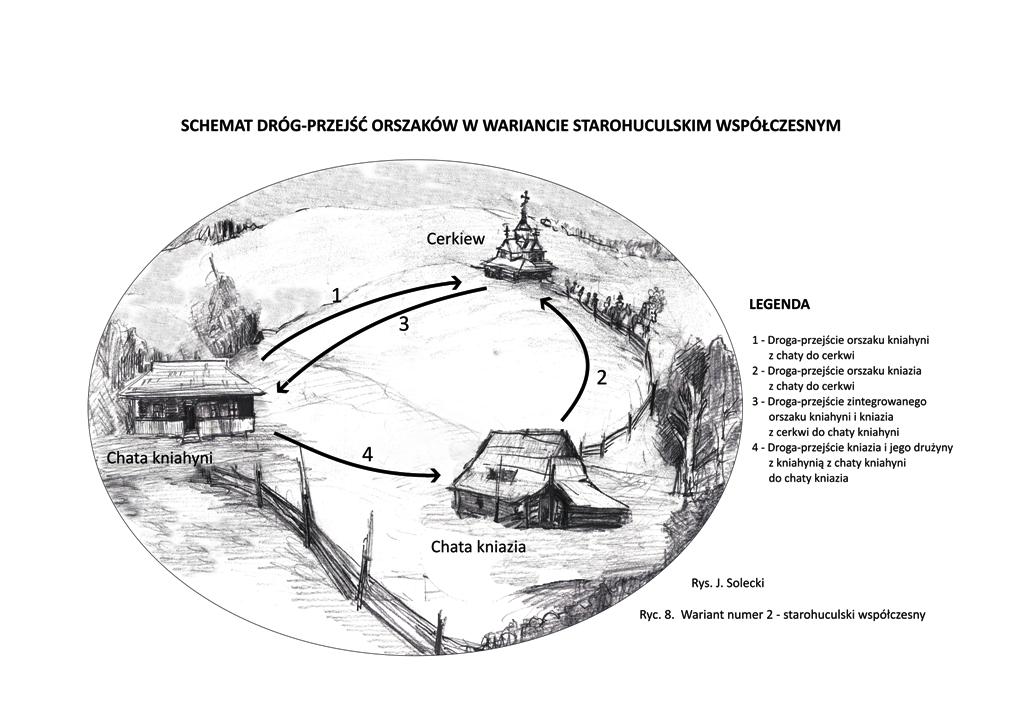 SCHEMAT DRÓG-PRZEJŚĆ ORSZAKÓW W WARIANCIE STAROHUCULSKIM WSPÓŁCZESNYM

Cerkiew

1

3

2

4

Chata kniahyni

Chata kniazia

LEGENDA

1 - Droga-przejście orszaku kniahyni z chaty do cerkwi
2 - Droga-przejście orszaku kniazia z chaty do cerkwi
3 - Droga-przejście zintegrowanego orszaku kniahyni i kniazia z cerkwi do chaty kniahyni
4 - Droga-przejście kniazia i jego drużyny z kniahynią z chaty kniahyni do chaty kniazia

Rys. J. Solecki

Ryc. 8. Wariant numer 2 - starohuculski współczesny